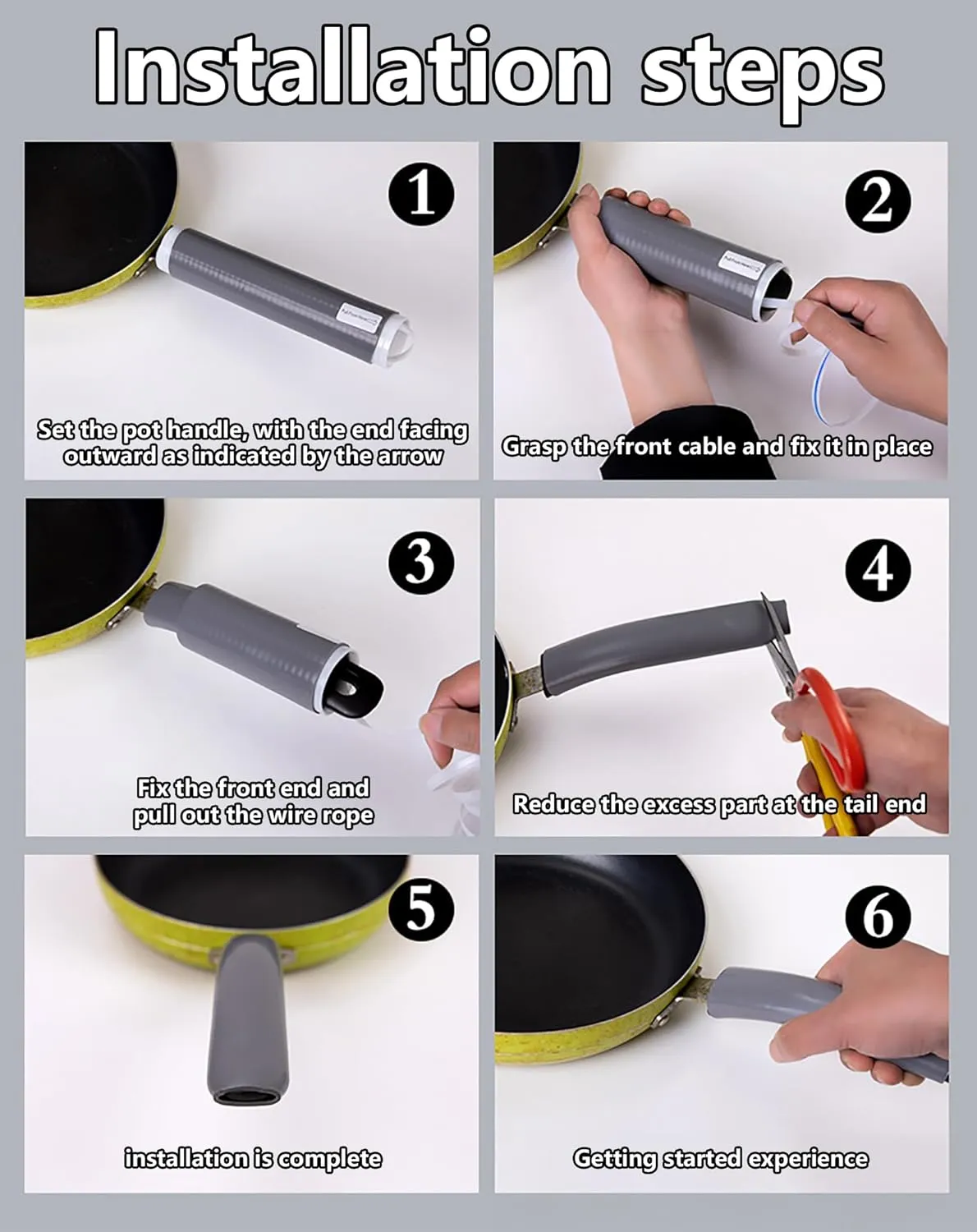 Installation steps

1

Set the pot handle, with the end facing outward as indicated by the arrow

2

Grasp the front cable and fix it in place

3

Fix the front end and pull out the wire rope

4

Reduce the excess part at the tail end

5

installation is complete

6

Getting started experience