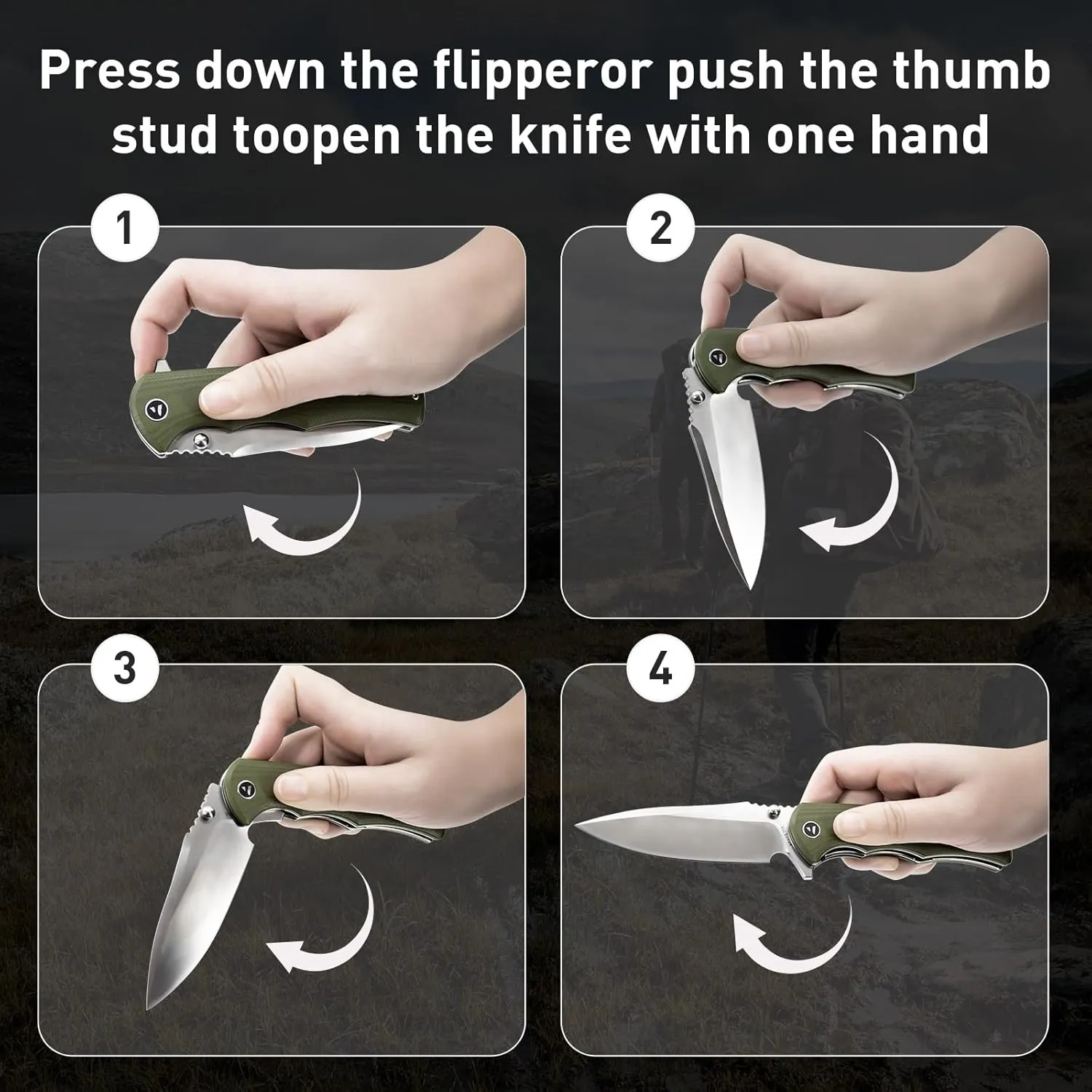 Press down the flipperor push the thumb stud toopen the knife with one hand

1

2

3

4