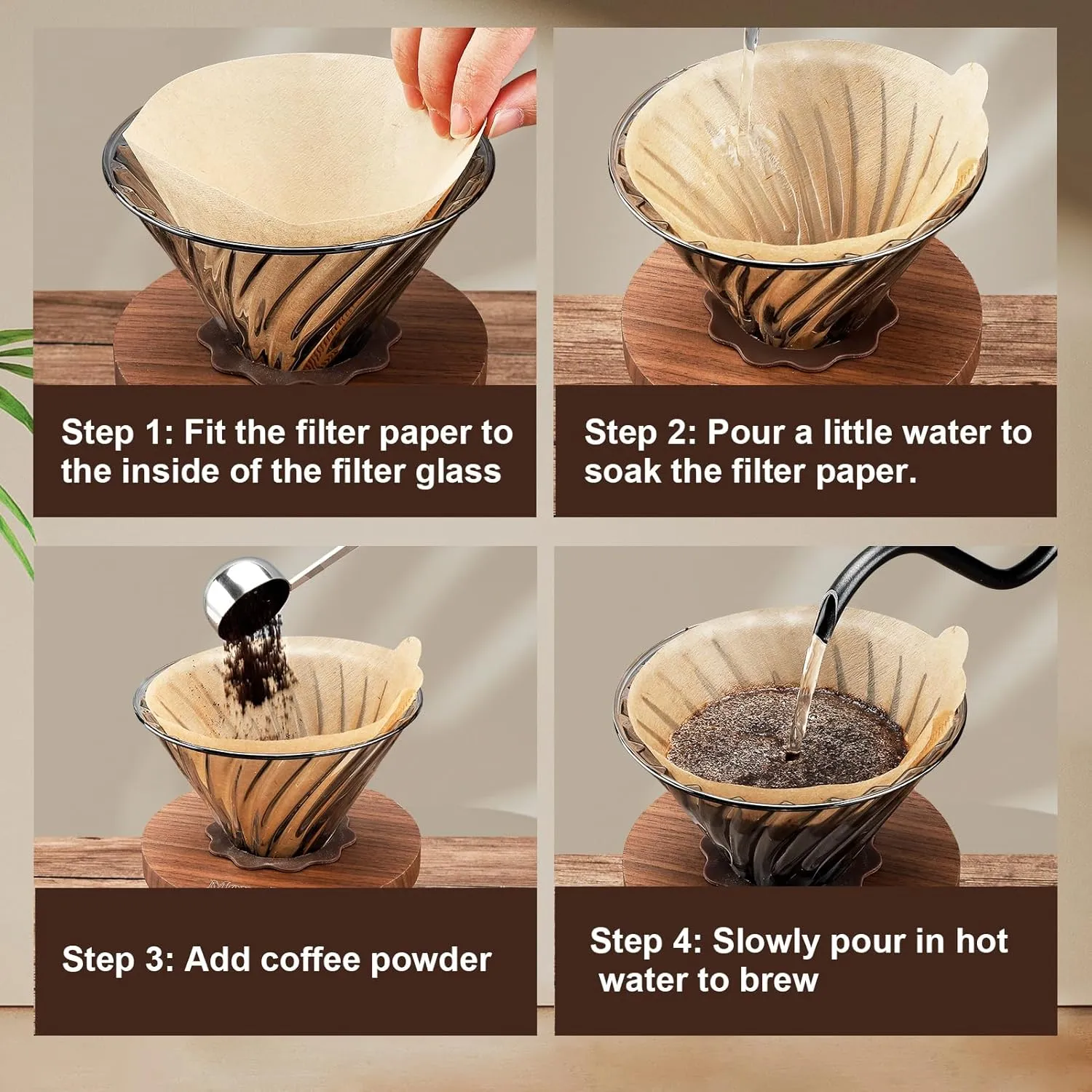 Step 1: Fit the filter paper to the inside of the filter glass

Step 2: Pour a little water to soak the filter paper.

Step 3: Add coffee powder

Step 4: Slowly pour in hot water to brew