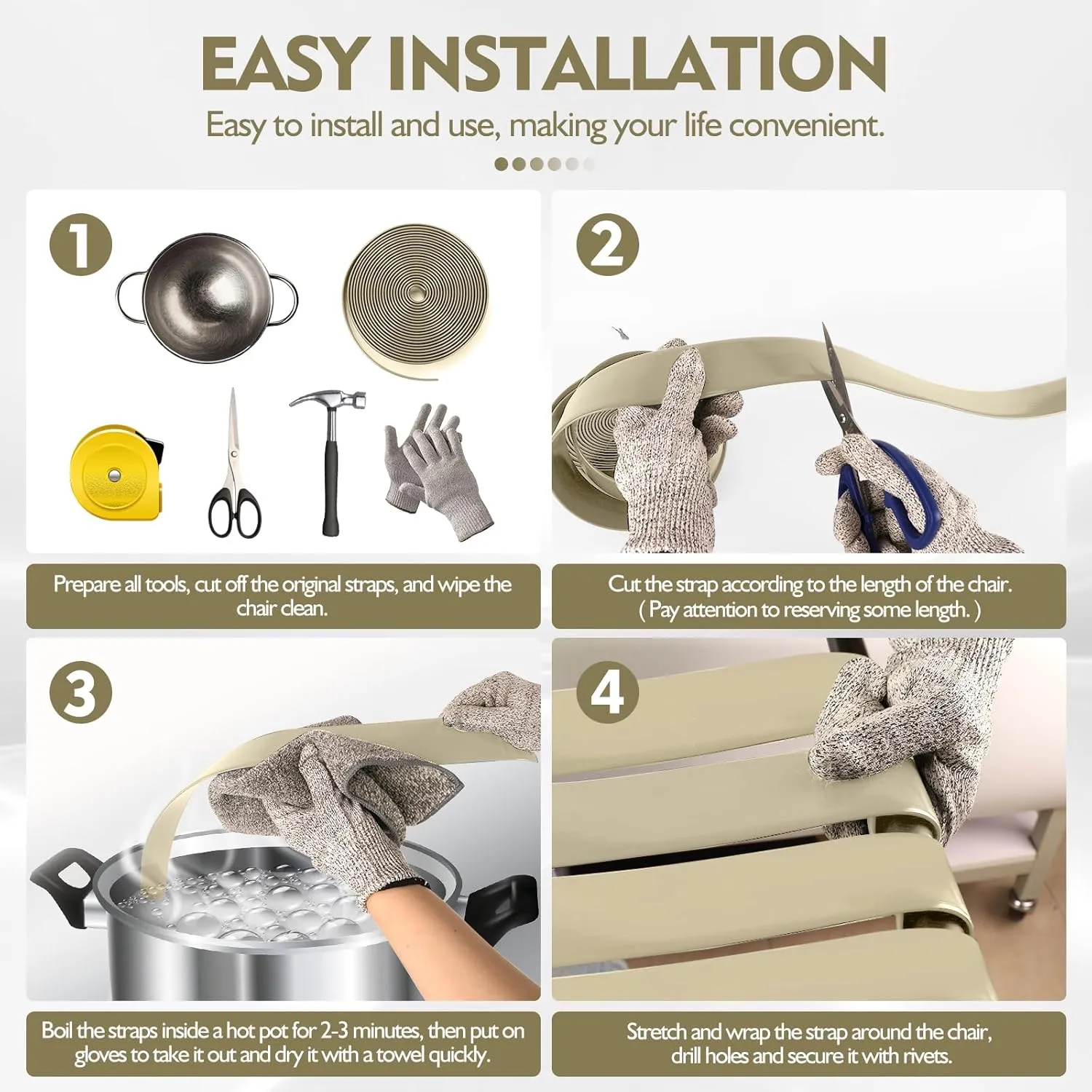 EASY INSTALLATION

Easy to install and use, making your life convenient.

1

Prepare all tools, cut off the original straps, and wipe the chair clean.

2

Cut the strap according to the length of the chair. ( Pay attention to reserving some length. )

3

Boil the straps inside a hot pot for 2-3 minutes, then put on gloves to take it out and dry it with a towel quickly.

4

Stretch and wrap the strap around the chair, drill holes and secure it with rivets.