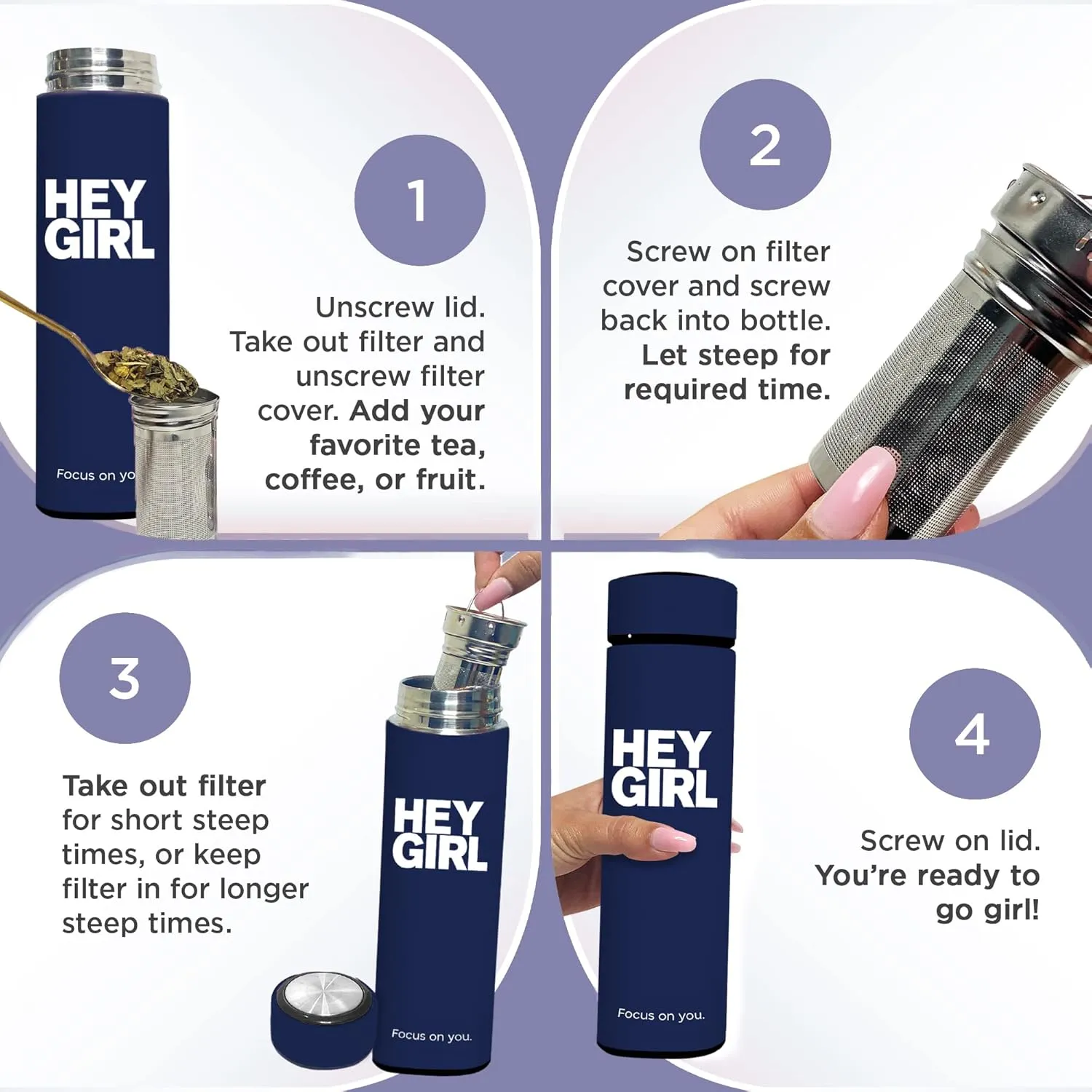 HEY GIRL

Focus on yo

1

Unscrew lid. Take out filter and unscrew filter cover. Add your favorite tea, coffee, or fruit.

2

Screw on filter cover and screw back into bottle. Let steep for required time.

3

Take out filter for short steep times, or keep filter in for longer steep times.

HEY GIRL

Focus on you.

HEY GIRL

Focus on you.

4

Screw on lid. You're ready to go girl!