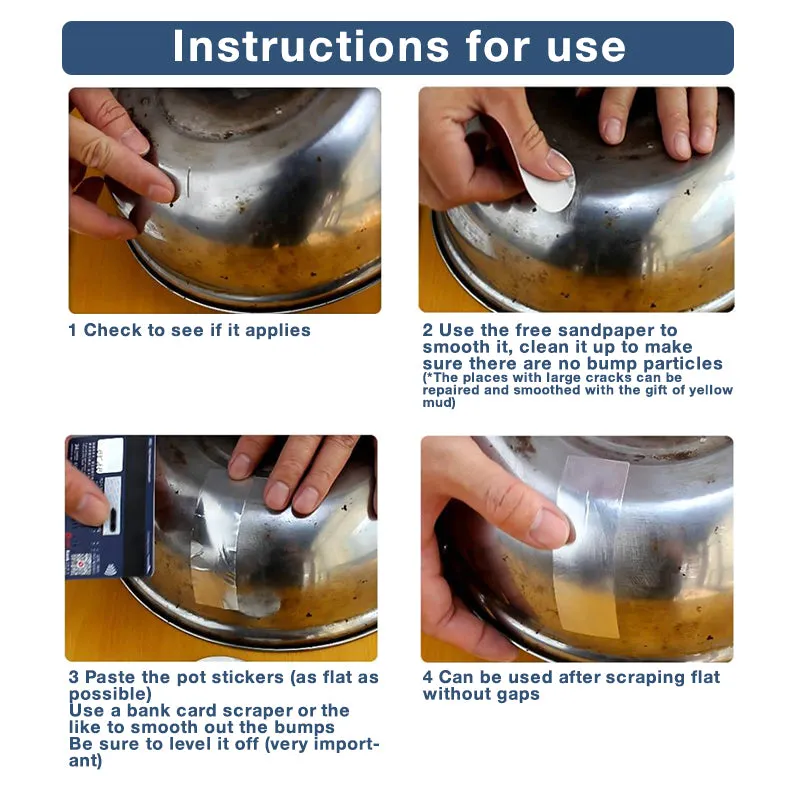 Instructions for use

1 Check to see if it applies

2 Use the free sandpaper to smooth it, clean it up to make sure there are no bump particles
(*The places with large cracks can be repaired and smoothed with the gift of yellow mud)

3 Paste the pot stickers (as flat as possible)
Use a bank card scraper or the like to smooth out the bumps
Be sure to level it off (very important)

4 Can be used after scraping flat without gaps