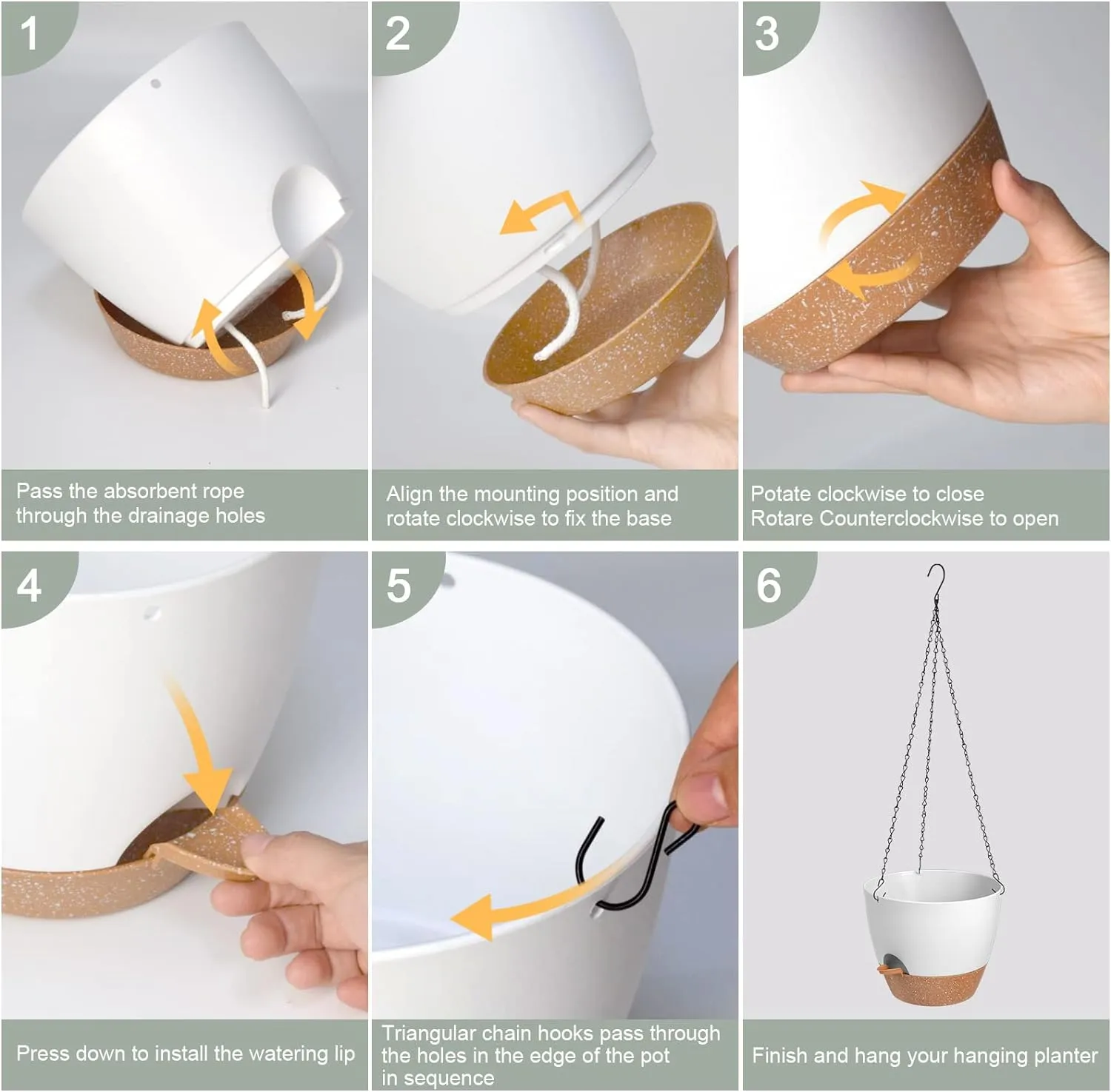 1

Pass the absorbent rope through the drainage holes

2

Align the mounting position and rotate clockwise to fix the base

3

Potate clockwise to close
Rotare Counterclockwise to open

4

Press down to install the watering lip

5

Triangular chain hooks pass through the holes in the edge of the pot in sequence

6

Finish and hang your hanging planter