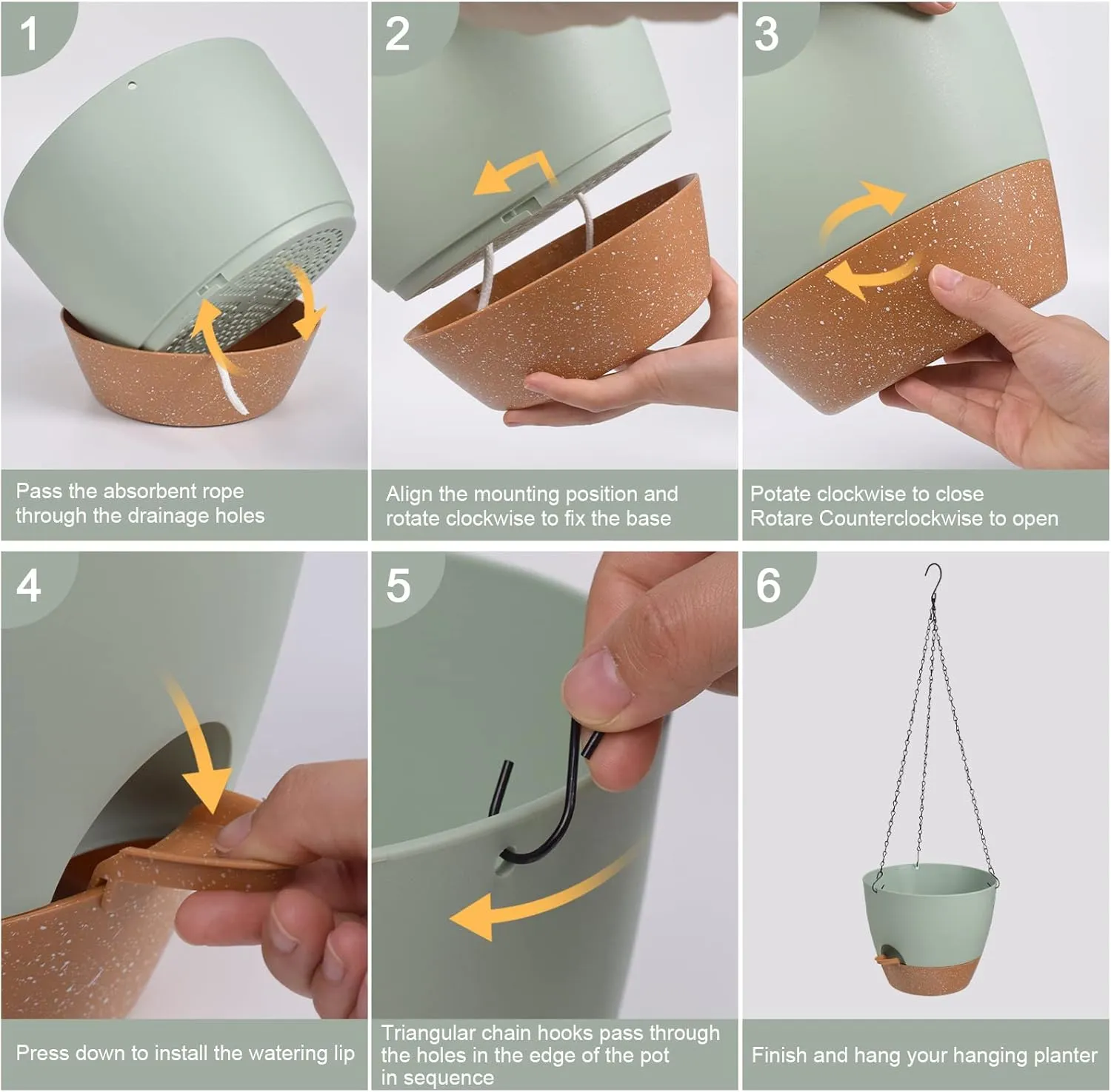 1

Pass the absorbent rope through the drainage holes

2

Align the mounting position and rotate clockwise to fix the base

3

Potate clockwise to close
Rotare Counterclockwise to open

4

Press down to install the watering lip

5

Triangular chain hooks pass through the holes in the edge of the pot in sequence

6

Finish and hang your hanging planter