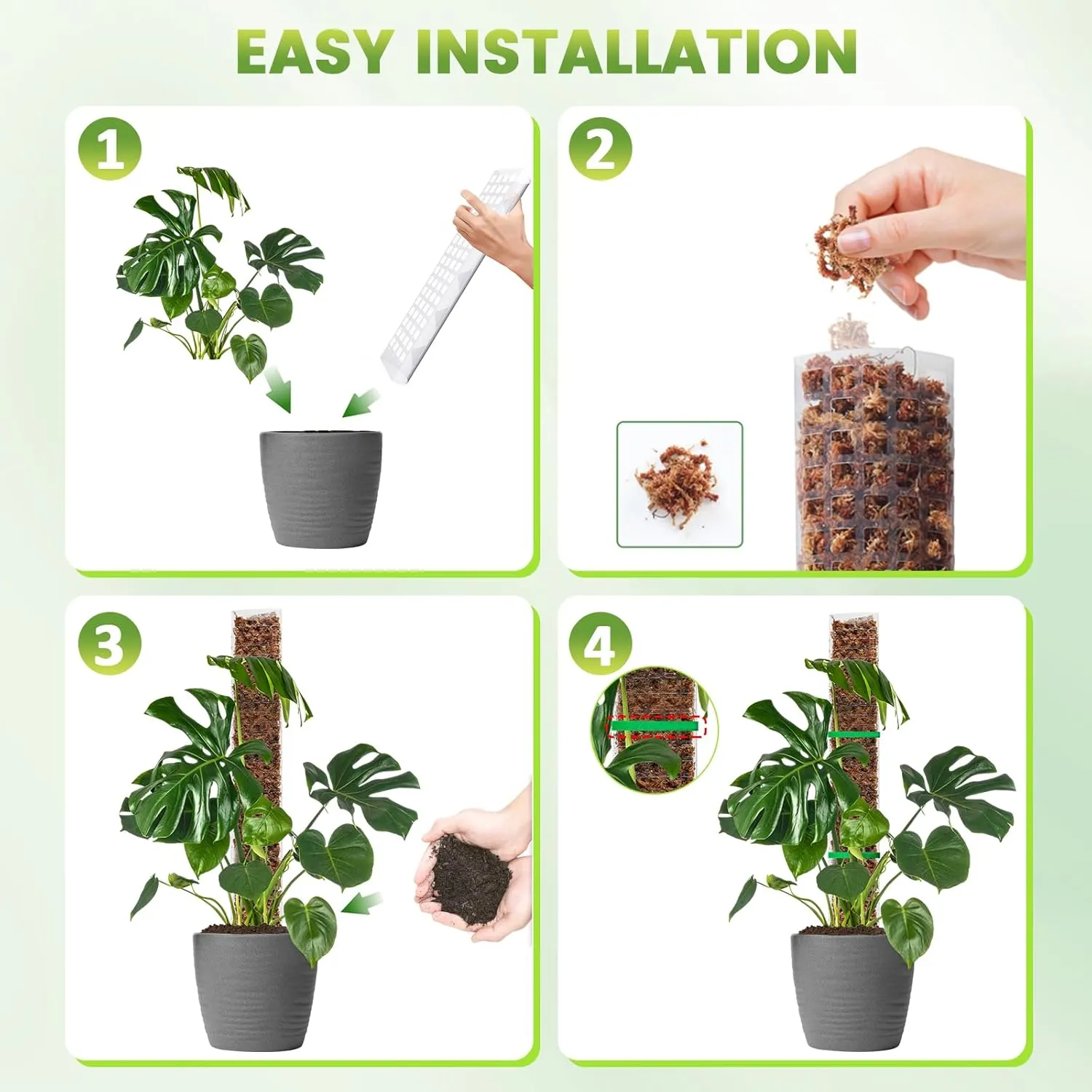 EASY INSTALLATION

1

2

3

4