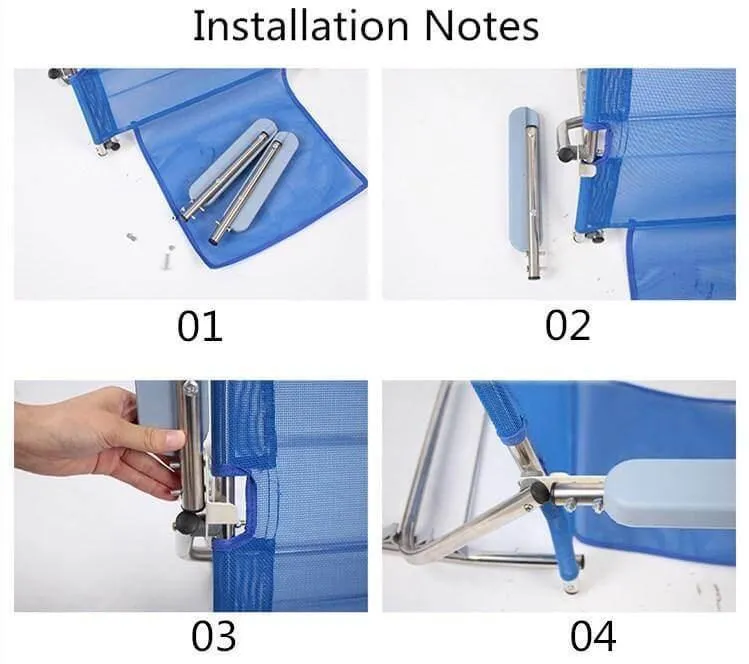 Installation Notes

01

02

03

04